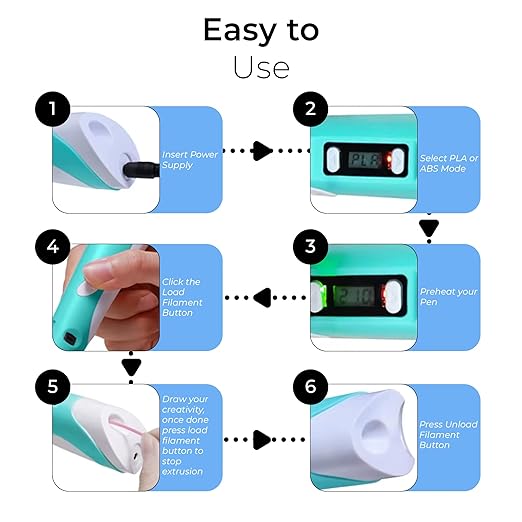 Easy to
Use

1
Insert Power Supply

2
PLA
Select PLA or ABS Mode

3
210
Preheat your Pen

4
Click the Load Filament Button

5
Draw your creativity, once done press load filament button to stop extrusion

6
Press Unload Filament Button